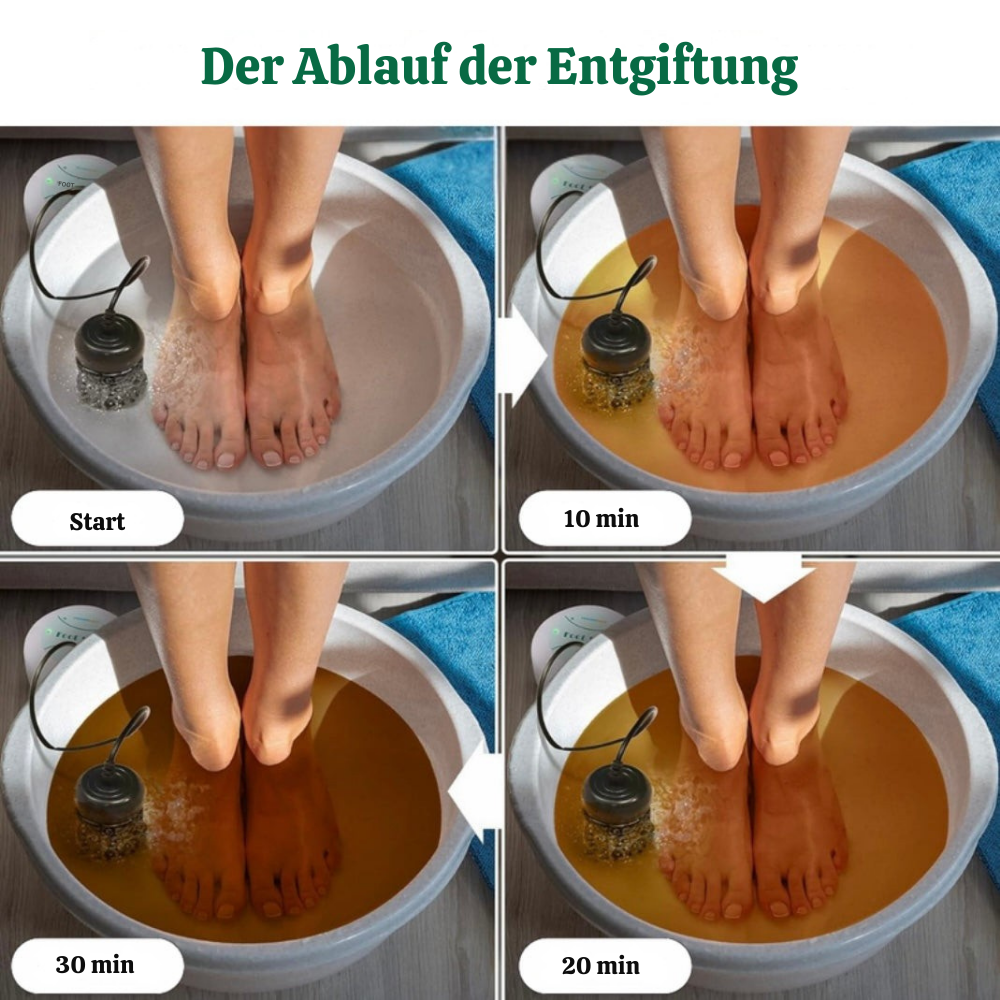 Der Ablauf der Entgiftung

Start

10 min

30 min

20 min